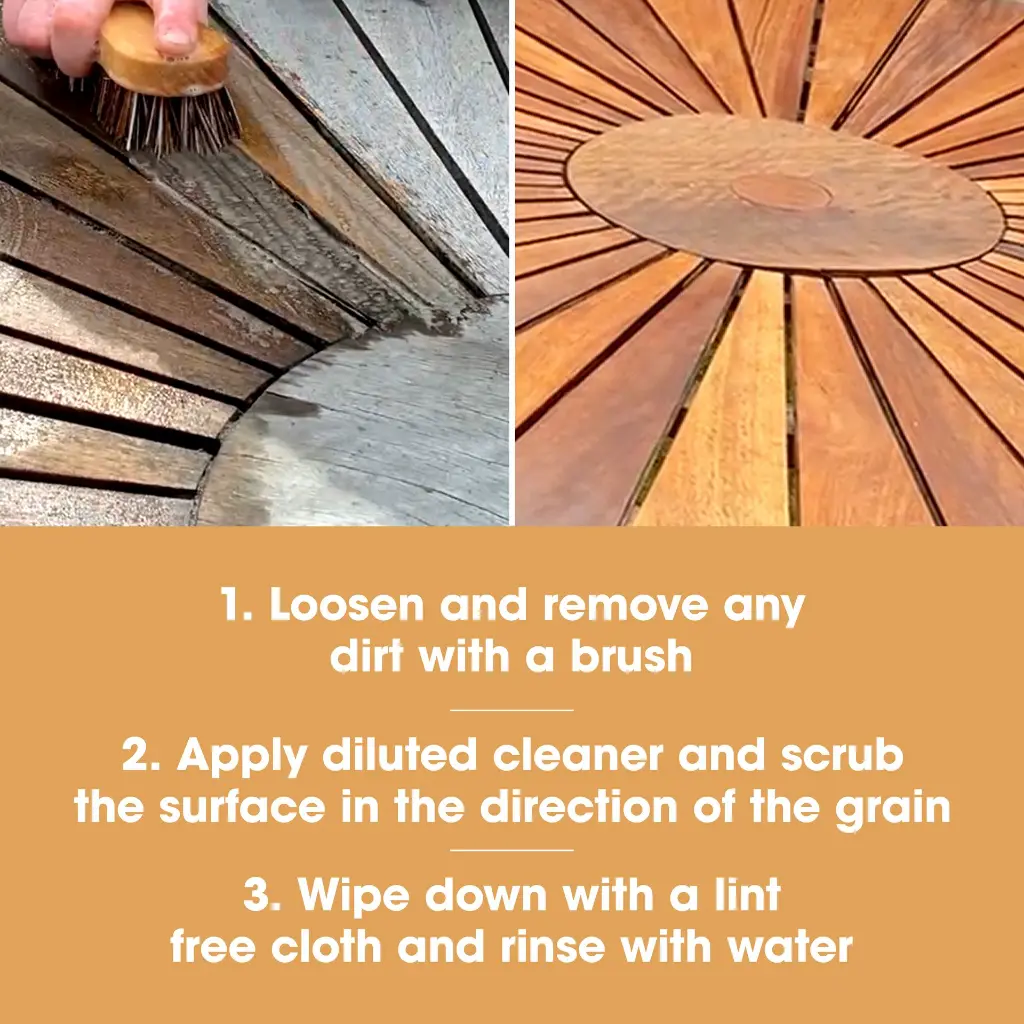 1. Loosen and remove any dirt with a brush

2. Apply diluted cleaner and scrub the surface in the direction of the grain

3. Wipe down with a lint free cloth and rinse with water